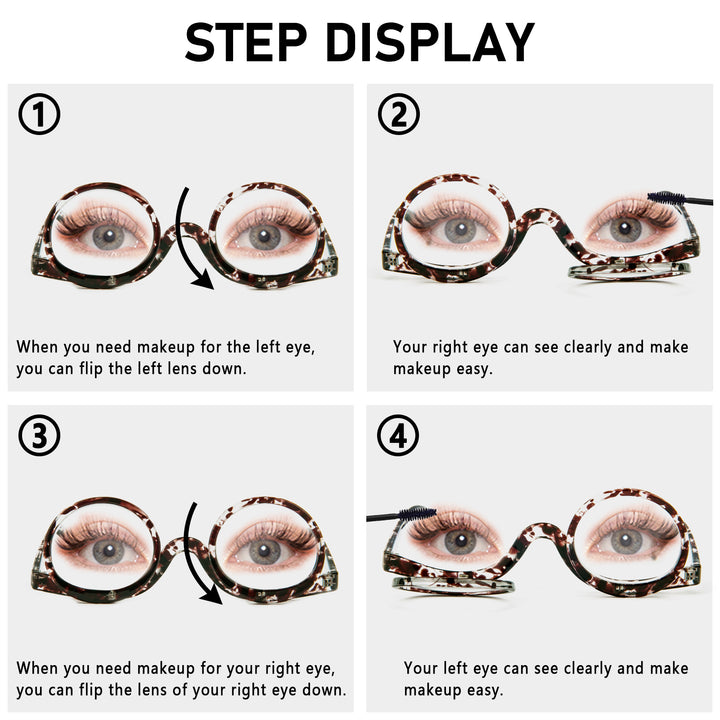 STEP DISPLAY

①

When you need makeup for the left eye, you can flip the left lens down.

②

Your right eye can see clearly and make makeup easy.

③

When you need makeup for your right eye, you can flip the lens of your right eye down.

④

Your left eye can see clearly and make makeup easy.