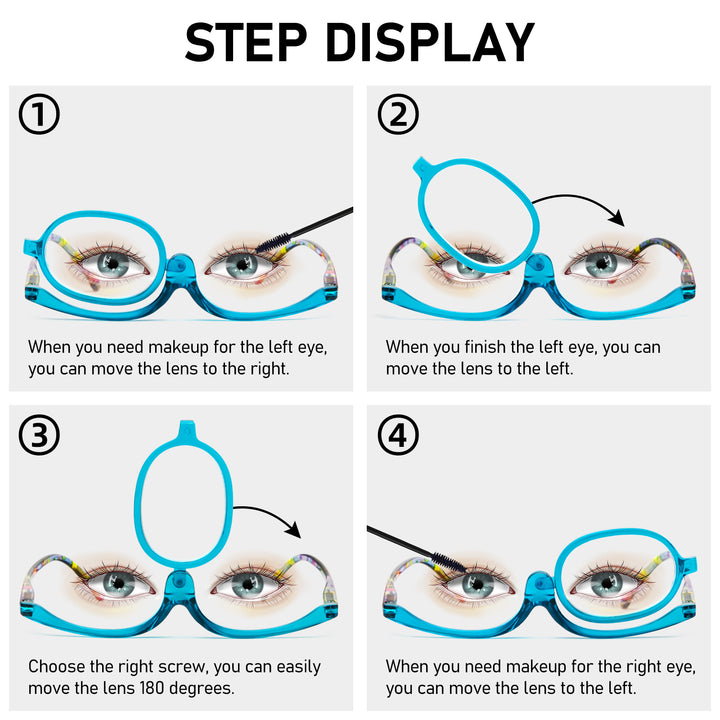 STEP DISPLAY

①

When you need makeup for the left eye, you can move the lens to the right.

②

When you finish the left eye, you can move the lens to the left.

③

Choose the right screw, you can easily move the lens 180 degrees.

④

When you need makeup for the right eye, you can move the lens to the left.