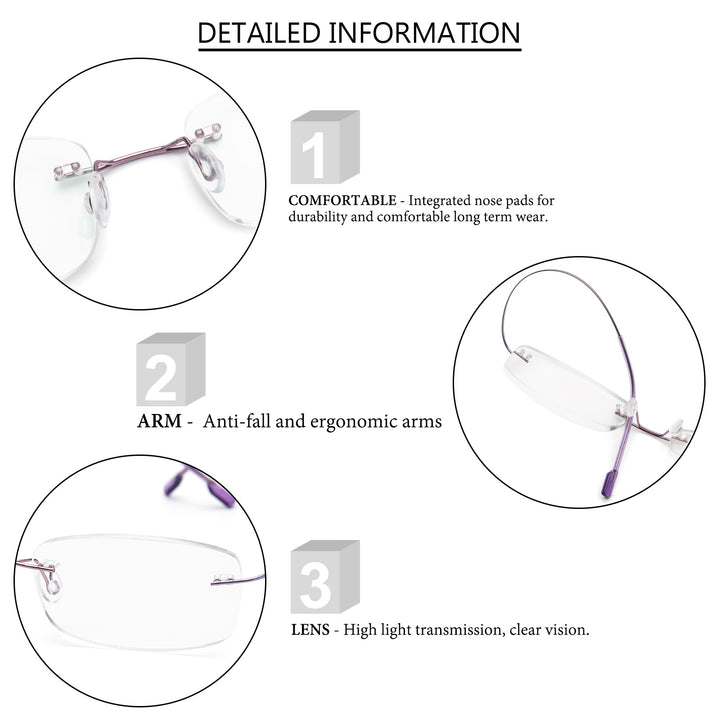 DETAILED INFORMATION

1

COMFORTABLE - Integrated nose pads for durability and comfortable long term wear.

2

ARM - Anti-fall and ergonomic arms

3

LENS - High light transmission, clear vision.