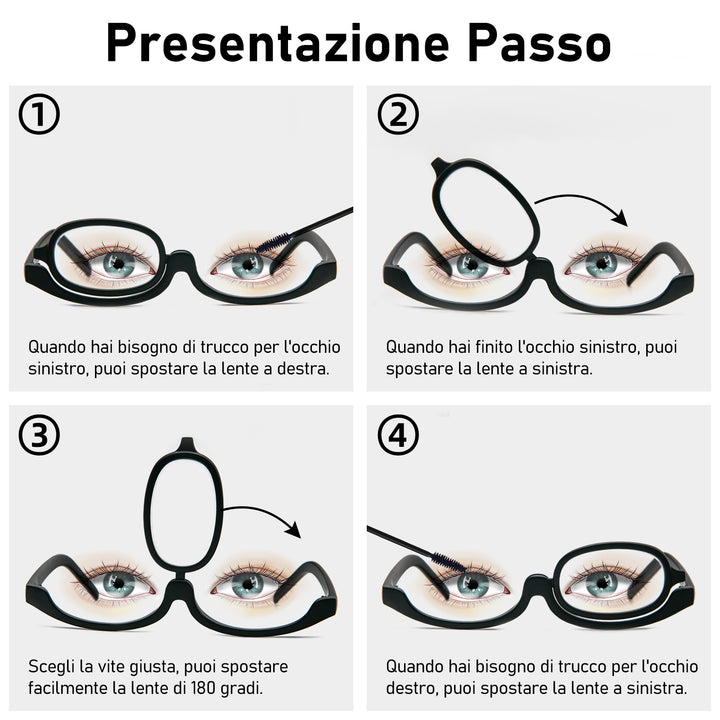 Presentazione Passo

①

Quando hai bisogno di trucco per l'occhio sinistro, puoi spostare la lente a destra.

②

Quando hai finito l'occhio sinistro, puoi spostare la lente a sinistra.

③

Scegli la vite giusta, puoi spostare facilmente la lente di 180 gradi.

④

Quando hai bisogno di trucco per l'occhio destro, puoi spostare la lente a sinistra.